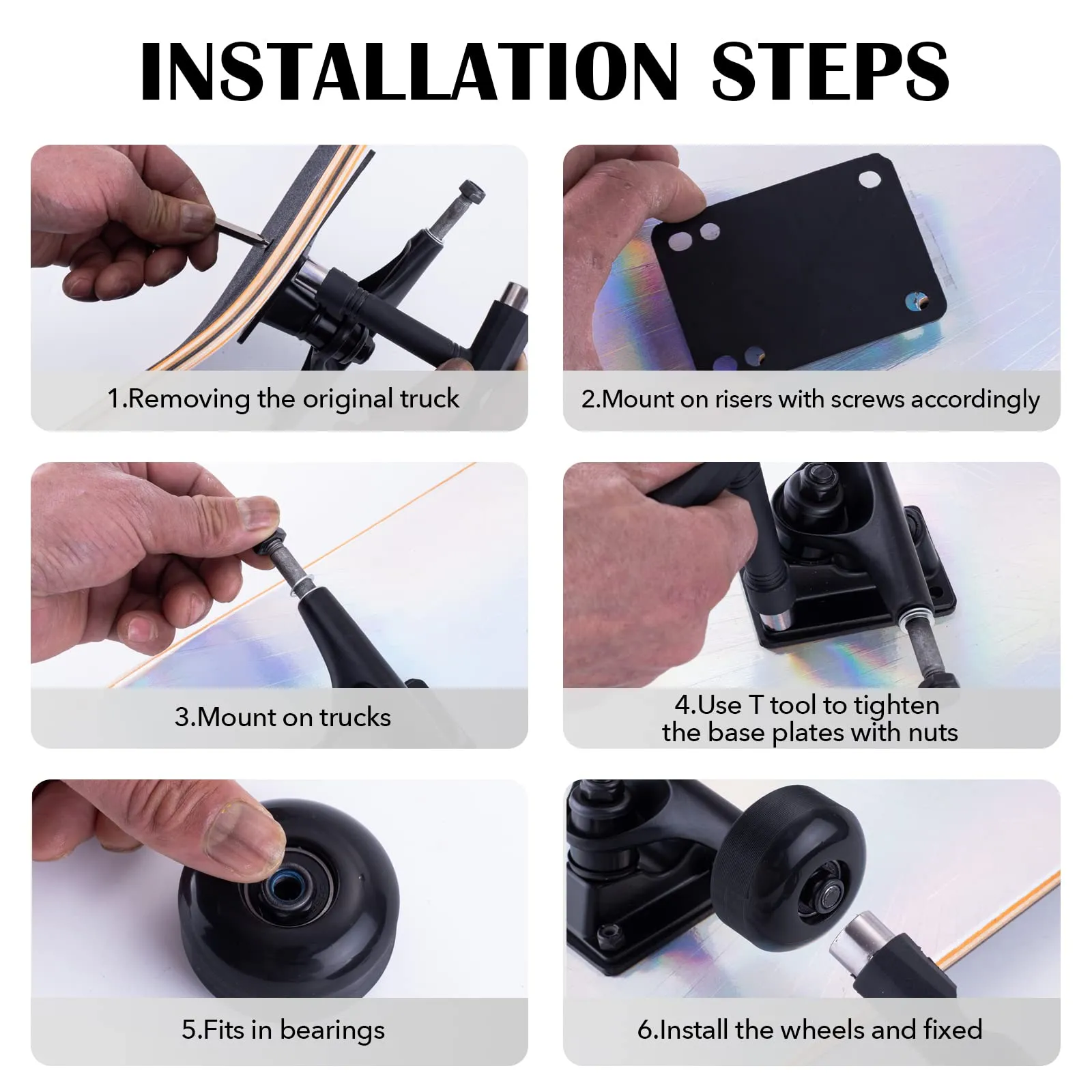 INSTALLATION STEPS

1.Removing the original truck

2.Mount on risers with screws accordingly

3.Mount on trucks

4.Use T tool to tighten the base plates with nuts

5.Fits in bearings

6.Install the wheels and fixed